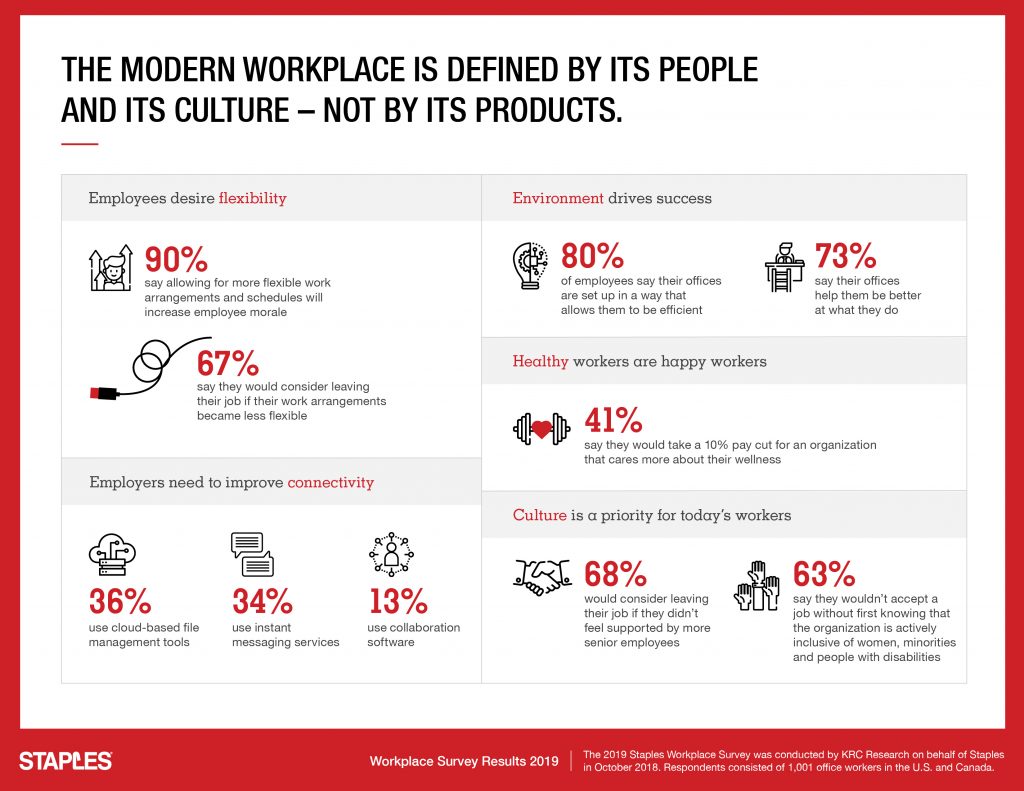 THE MODERN WORKPLACE IS DEFINED BY ITS PEOPLE AND ITS CULTURE – NOT BY ITS PRODUCTS.

Employees desire flexibility

90%
say allowing for more flexible work arrangements and schedules will increase employee morale

67%
say they would consider leaving their job if their work arrangements became less flexible

Employers need to improve connectivity

36%
use cloud-based file management tools

34%
use instant messaging services

13%
use collaboration software

Environment drives success

80%
of employees say their offices are set up in a way that allows them to be efficient

73%
say their offices help them be better at what they do

Healthy workers are happy workers

41%
say they would take a 10% pay cut for an organization that cares more about their wellness

Culture is a priority for today's workers

68%
would consider leaving their job if they didn't feel supported by more senior employees

63%
say they wouldn't accept a job without first knowing that the organization is actively inclusive of women, minorities and people with disabilities

STAPLES

Workplace Survey Results 2019

The 2019 Staples Workplace Survey was conducted by KRC Research on behalf of Staples in October 2018. Respondents consisted of 1,001 office workers in the U.S. and Canada.